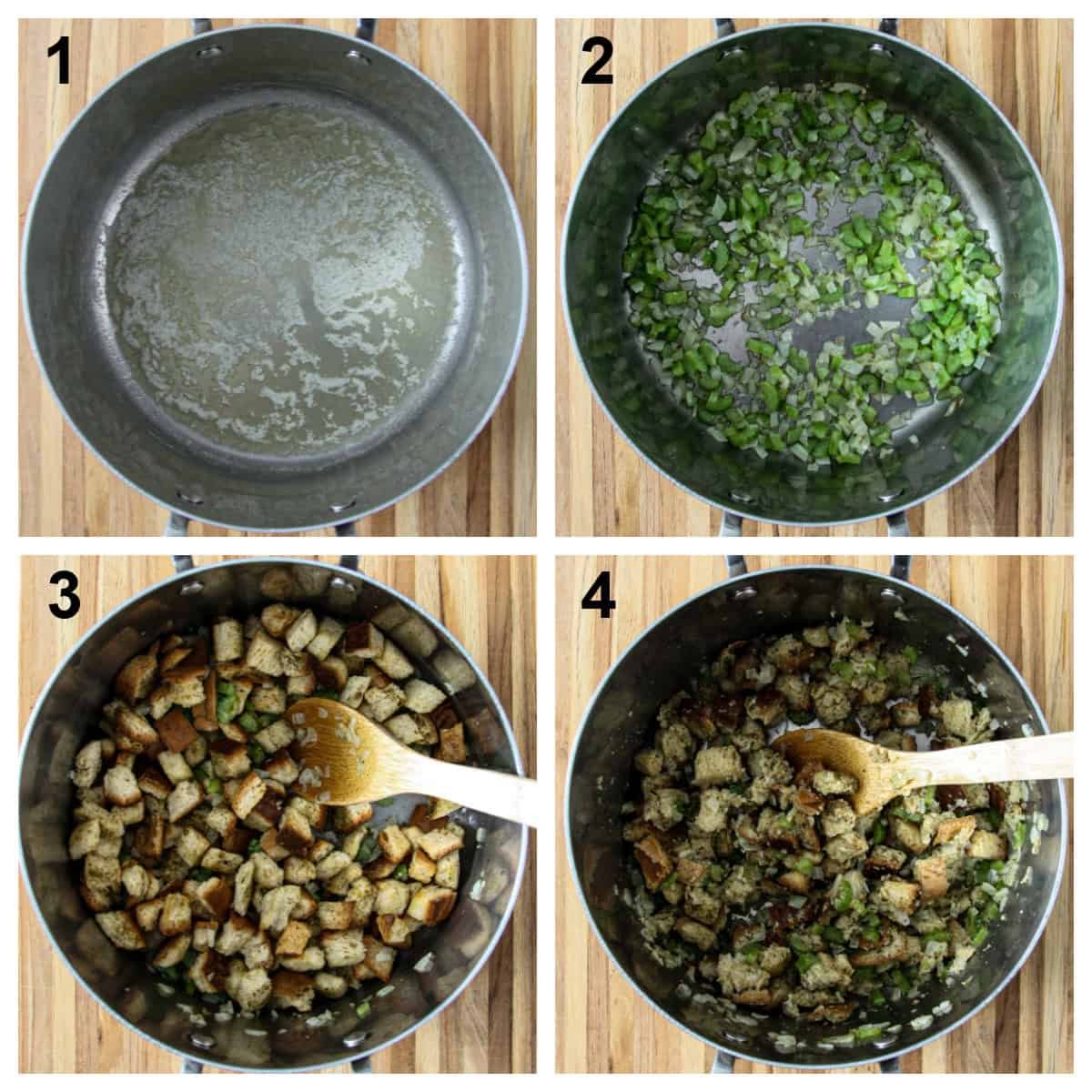 1

2

3

4